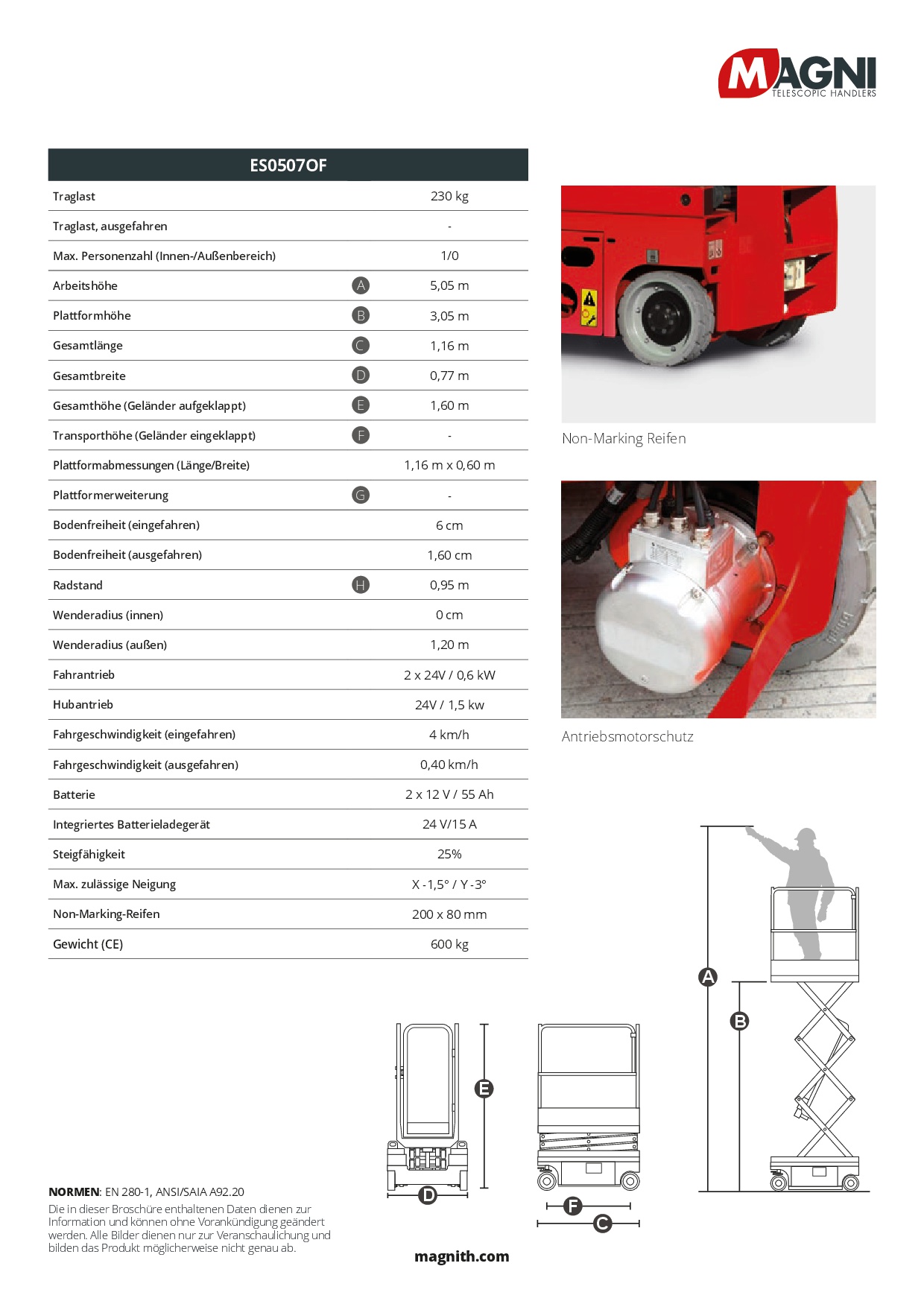 MAGNI
TELESCOPIC HANDLERS

| ES0507OF | | |
|---|---|---|
| Traglast | | 230 kg |
| Traglast, ausgefahren | | - |
| Max. Personenzahl (Innen-/Außenbereich) | | 1/0 |
| Arbeitshöhe | A | 5,05 m |
| Plattformhöhe | B | 3,05 m |
| Gesamtlänge | C | 1,16 m |
| Gesamtbreite | D | 0,77 m |
| Gesamthöhe (Geländer aufgeklappt) | E | 1,60 m |
| Transporthöhe (Geländer eingeklappt) | F | - |
| Plattformabmessungen (Länge/Breite) | | 1,16 m x 0,60 m |
| Plattformerweiterung | G | - |
| Bodenfreiheit (eingefahren) | | 6 cm |
| Bodenfreiheit (ausgefahren) | | 1,60 cm |
| Radstand | H | 0,95 m |
| Wenderadius (innen) | | 0 cm |
| Wenderadius (außen) | | 1,20 m |
| Fahrantrieb | | 2 x 24V / 0,6 kW |
| Hubantrieb | | 24V / 1,5 kw |
| Fahrgeschwindigkeit (eingefahren) | | 4 km/h |
| Fahrgeschwindigkeit (ausgefahren) | | 0,40 km/h |
| Batterie | | 2 x 12 V / 55 Ah |
| Integriertes Batterieladegerät | | 24 V/15 A |
| Steigfähigkeit | | 25% |
| Max. zulässige Neigung | | X -1,5° / Y -3° |
| Non-Marking-Reifen | | 200 x 80 mm |
| Gewicht (CE) | | 600 kg |

Non-Marking Reifen

Antriebsmotorschutz

A
B
E
D
F
C

NORMEN: EN 280-1, ANSI/SAIA A92.20
Die in dieser Broschüre enthaltenen Daten dienen zur Information und können ohne Vorankündigung geändert werden. Alle Bilder dienen nur zur Veranschaulichung und bilden das Produkt möglicherweise nicht genau ab.

magnith.com